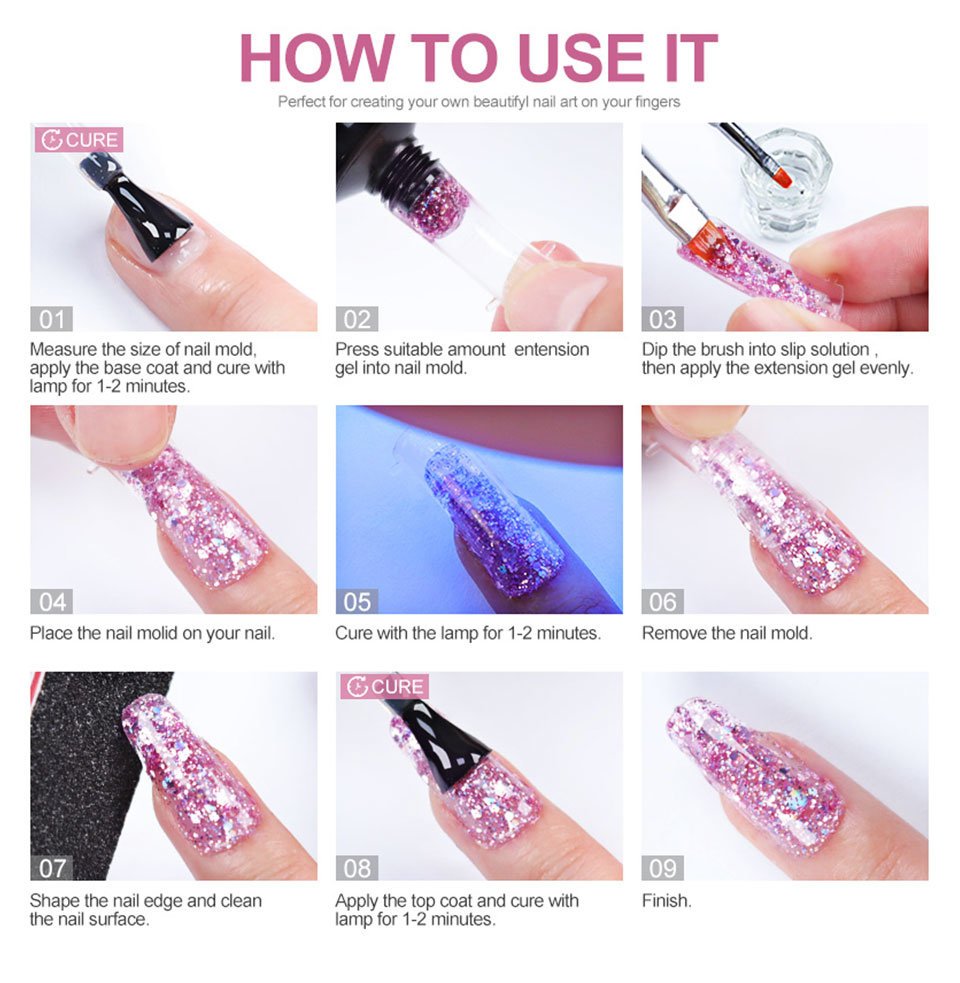 HOW TO USE IT

Perfect for creating your own beautifyl nail art on your fingers

CURE

01

Measure the size of nail mold, apply the base coat and cure with lamp for 1-2 minutes.

02

Press suitable amount entension gel into nail mold.

03

Dip the brush into slip solution , then apply the extension gel evenly.

04

Place the nail molid on your nail.

05

Cure with the lamp for 1-2 minutes.

06

Remove the nail mold.

07

Shape the nail edge and clean the nail surface.

CURE

08

Apply the top coat and cure with lamp for 1-2 minutes.

09

Finish.